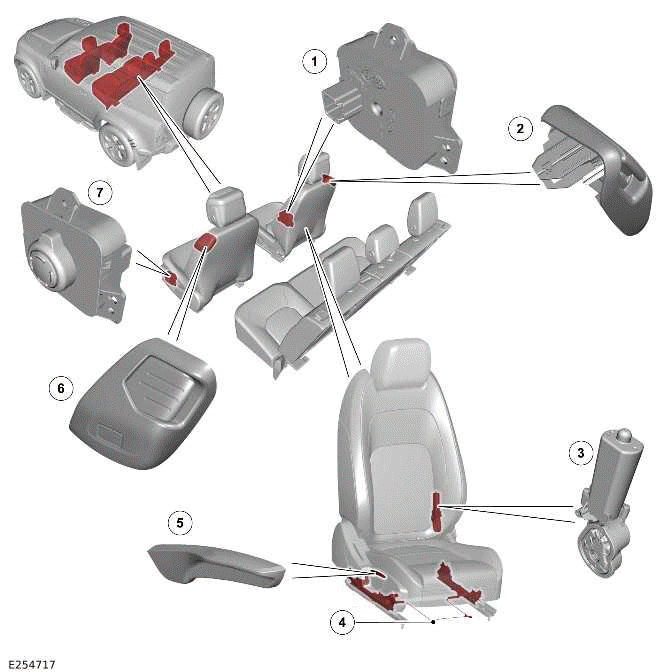 1
2
7
6
3
5
4
E254717